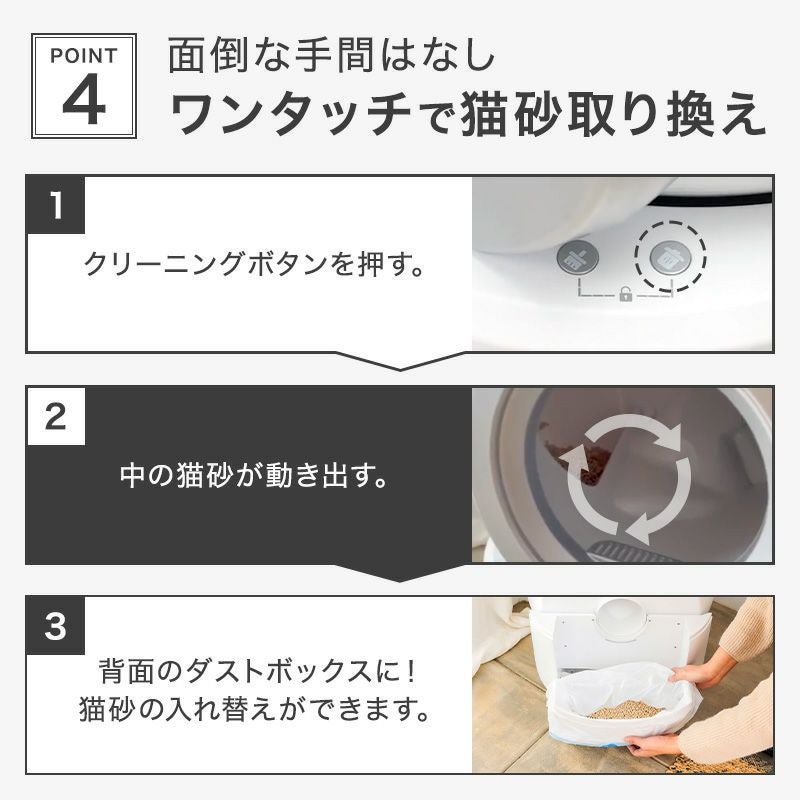 POINT
4

面倒な手間はなし
ワンタッチで猫砂取り換え

1
クリーニングボタンを押す。

2
中の猫砂が動き出す。

3
背面のダストボックスに！
猫砂の入れ替えができます。