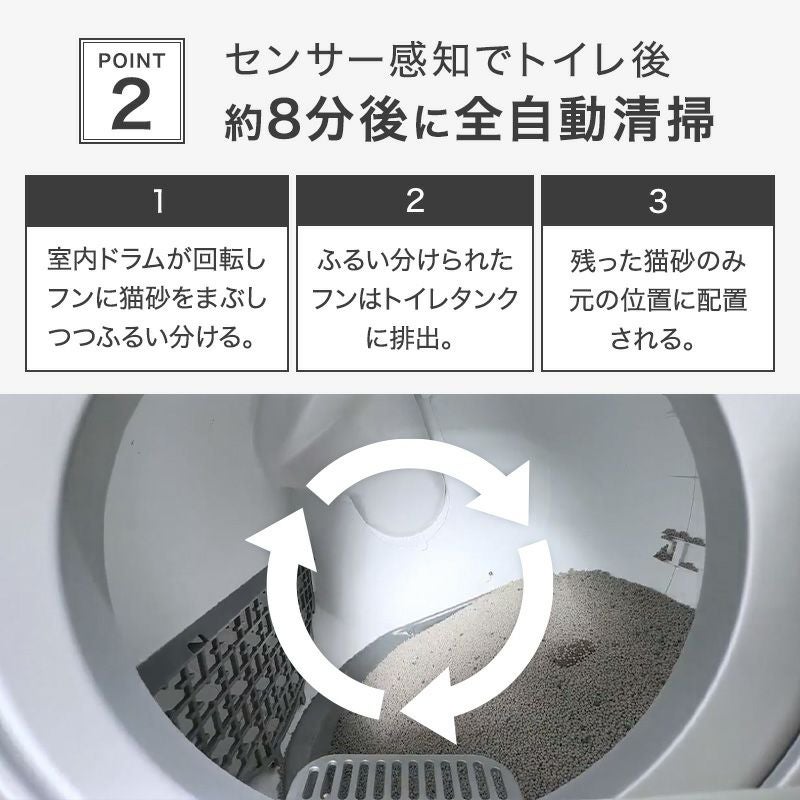 POINT
2

センサー感知でトイレ後
約8分後に全自動清掃

| 1 | 2 | 3 |
|---|---|---|
| 室内ドラムが回転しフンに猫砂をまぶしつつふるい分ける。 | ふるい分けられたフンはトイレタンクに排出。 | 残った猫砂のみ元の位置に配置される。 |